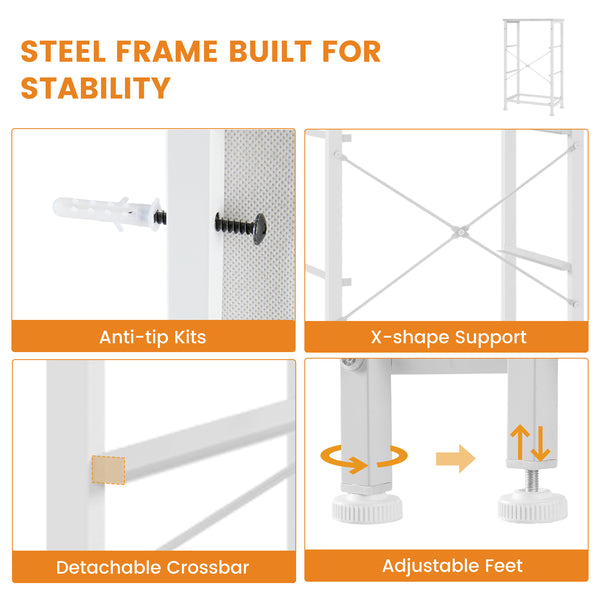 STEEL FRAME BUILT FOR STABILITY

Anti-tip Kits

X-shape Support

Detachable Crossbar

Adjustable Feet