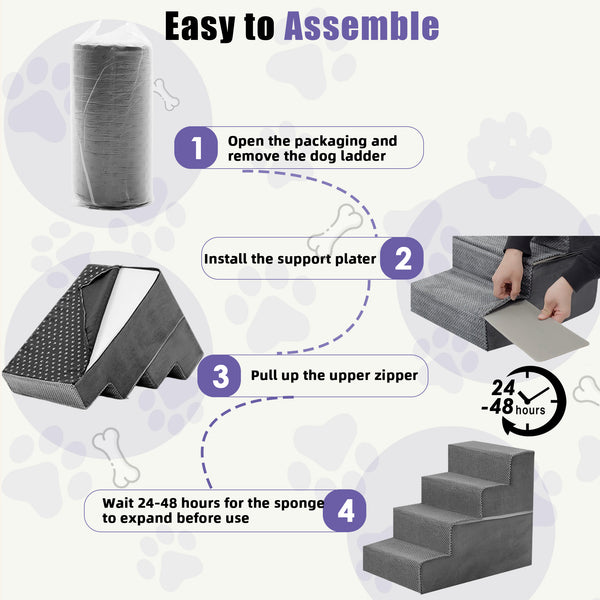 Easy to Assemble

1 Open the packaging and remove the dog ladder

Install the support plater 2

3 Pull up the upper zipper

24 -48 hours

Wait 24-48 hours for the sponge to expand before use 4