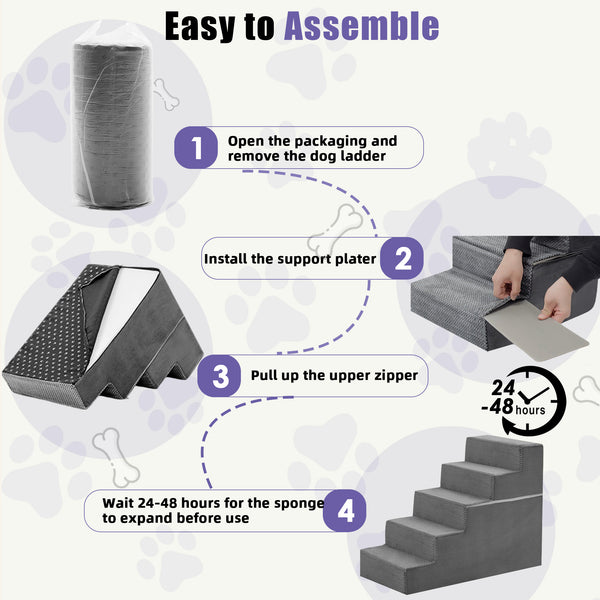 Easy to Assemble

1 Open the packaging and remove the dog ladder

Install the support plater 2

3 Pull up the upper zipper

24 -48 hours

Wait 24-48 hours for the sponge to expand before use 4