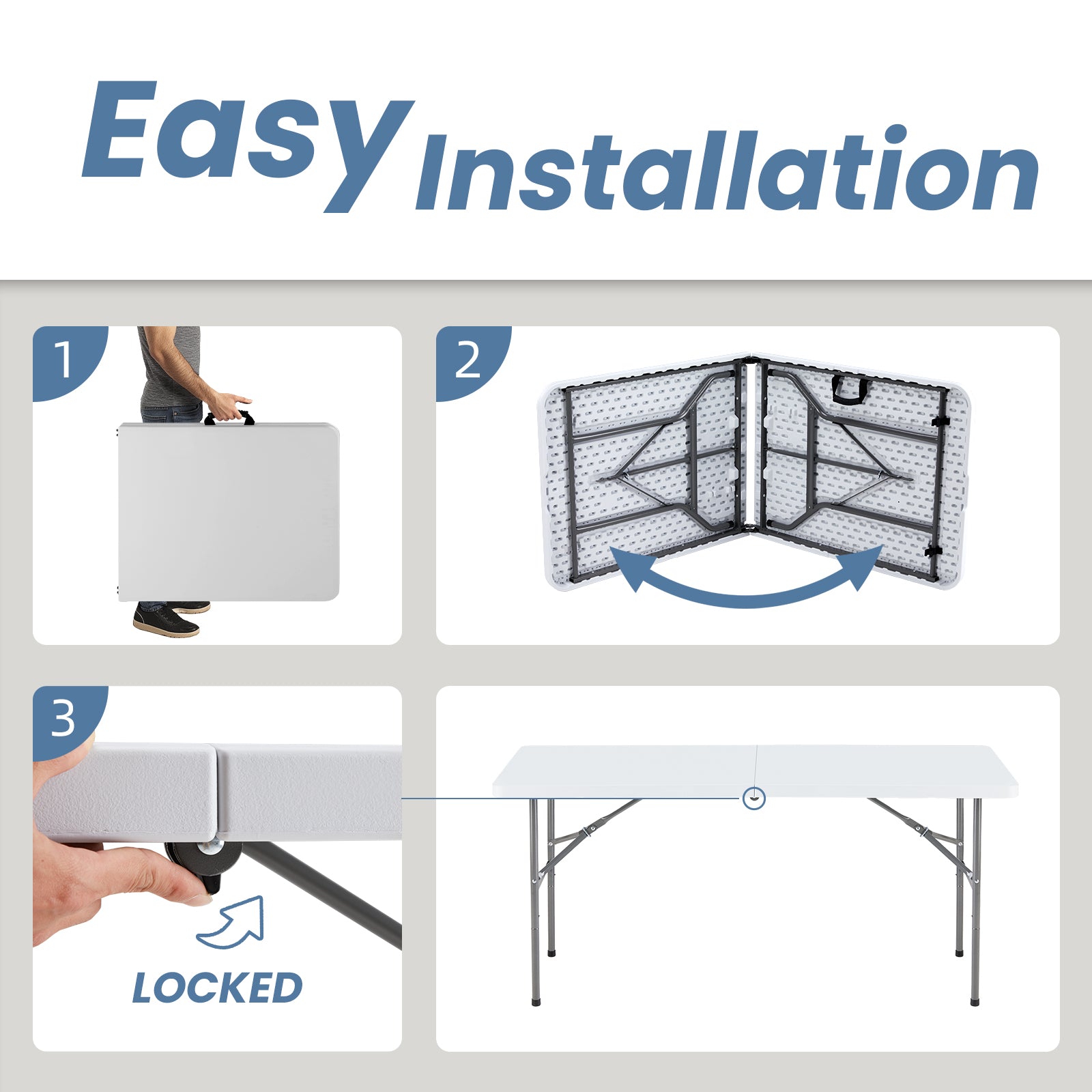 Easy Installation

1

2

3

LOCKED